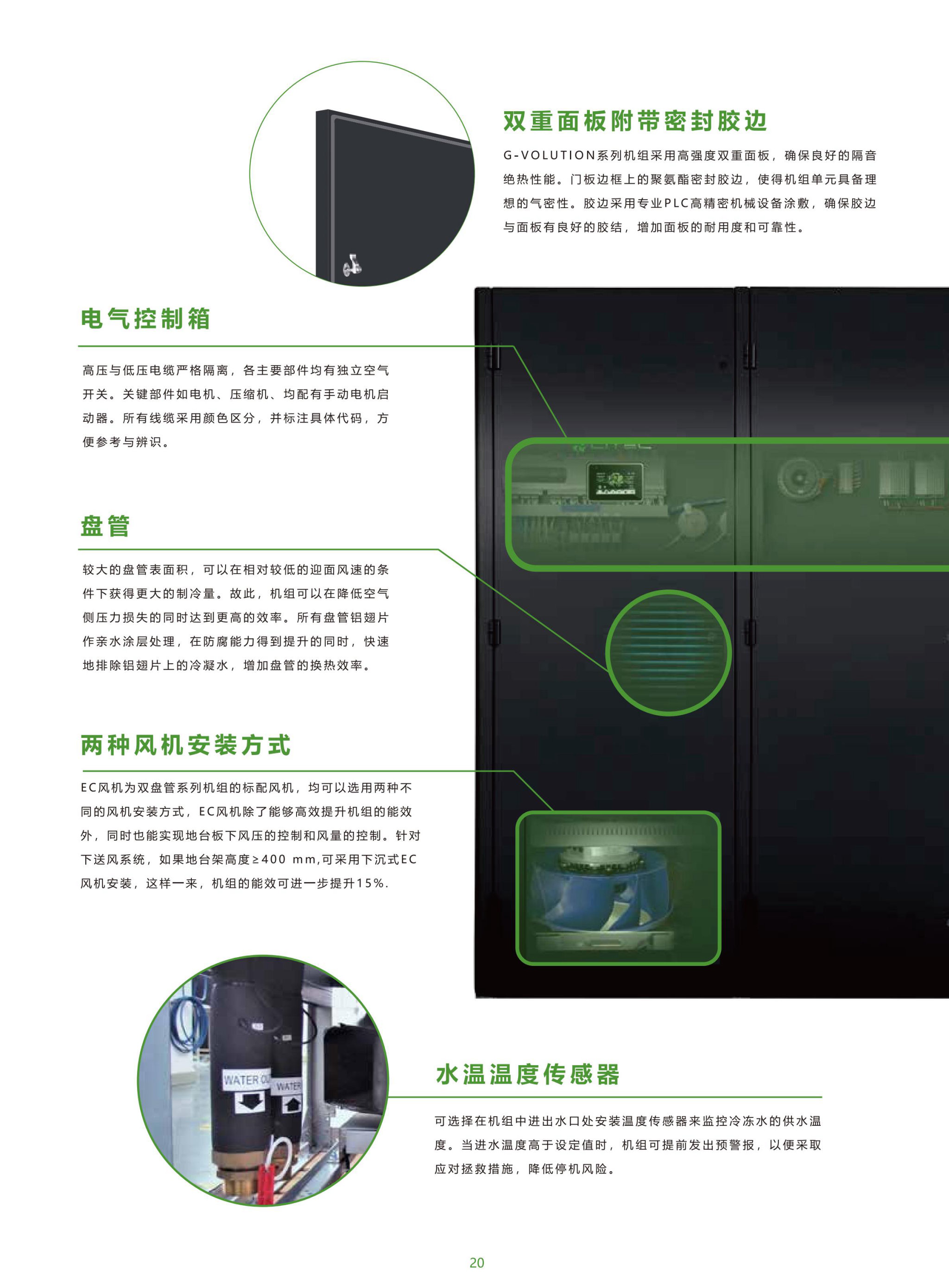 双重面板附带密封胶边

G-VOLUTION系列机组采用高强度双重面板，确保良好的隔音绝热性能。门板边框上的聚氨酯密封胶边，使得机组单元具备理想的气密性。胶边采用专业PLC高精密机械设备涂敷，确保胶边与面板有良好的胶结，增加面板的耐用度和可靠性。

电气控制箱

高压与低压电缆严格隔离，各主要部件均有独立空气开关。关键部件如电机、压缩机、均配有手动电机启动器。所有线缆采用颜色区分，并标注具体代码，方便参考与辨识。

盘管

较大的盘管表面积，可以在相对较低的迎面风速的条件下获得更大的制冷量。故此，机组可以在降低空气侧压力损失的同时达到更高的效率。所有盘管铝翅片作亲水涂层处理，在防腐能力得到提升的同时，快速地排除铝翅片上的冷凝水，增加盘管的换热效率。

两种风机安装方式

EC风机为双盘管系列机组的标配风机，均可以选用两种不同的风机安装方式，EC风机除了能够高效提升机组的能效外，同时也能实现地台板下风压的控制和风量的控制。针对下送风系统，如果地台架高度≥400 mm,可采用下沉式EC风机安装，这样一来，机组的能效可进一步提升15%.

WATER OU

WATER

水温温度传感器

可选择在机组中进出水口处安装温度传感器来监控冷冻水的供水温度。当进水温度高于设定值时，机组可提前发出预警报，以便采取应对拯救措施，降低停机风险。

20